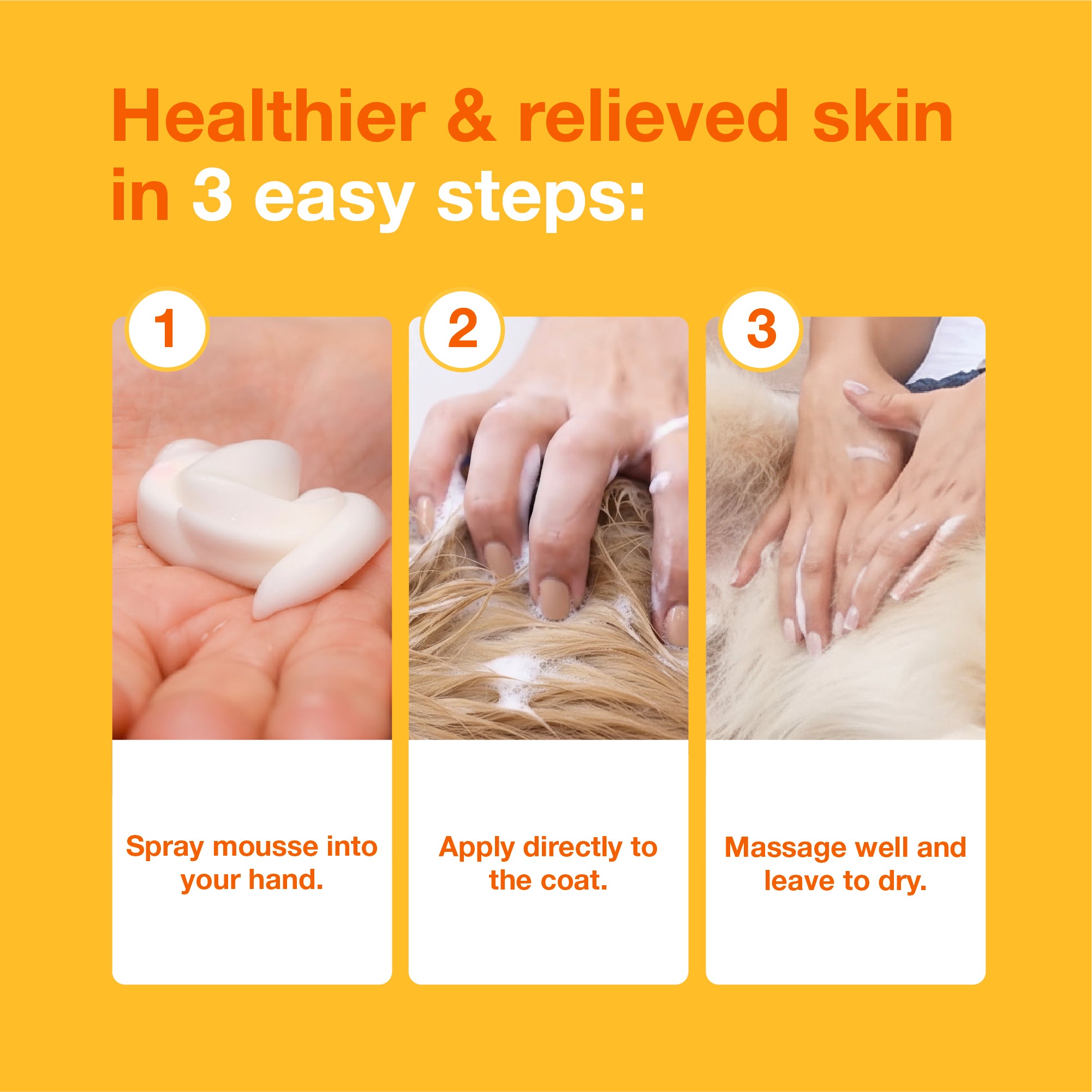 Healthier & relieved skin in 3 easy steps:

1

Spray mousse into your hand.

2

Apply directly to the coat.

3

Massage well and leave to dry.